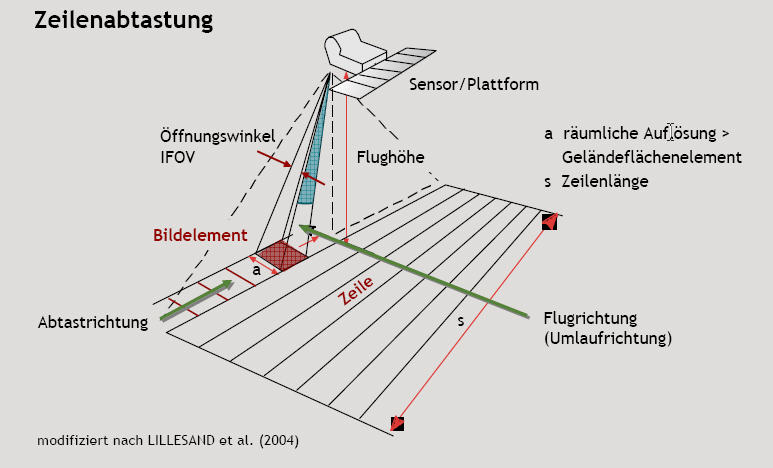 Zeilenabtastung

Sensor/Plattform

Öffnungswinkel
IFOV

Flughöhe

a räumliche Auflösung >
Geländeflächenelement
s Zeilenlänge

Bildelement

a

Zeile

Abtastrichtung

s

Flugrichtung
(Umlaufrichtung)

modifiziert nach LILLESAND et al. (2004)